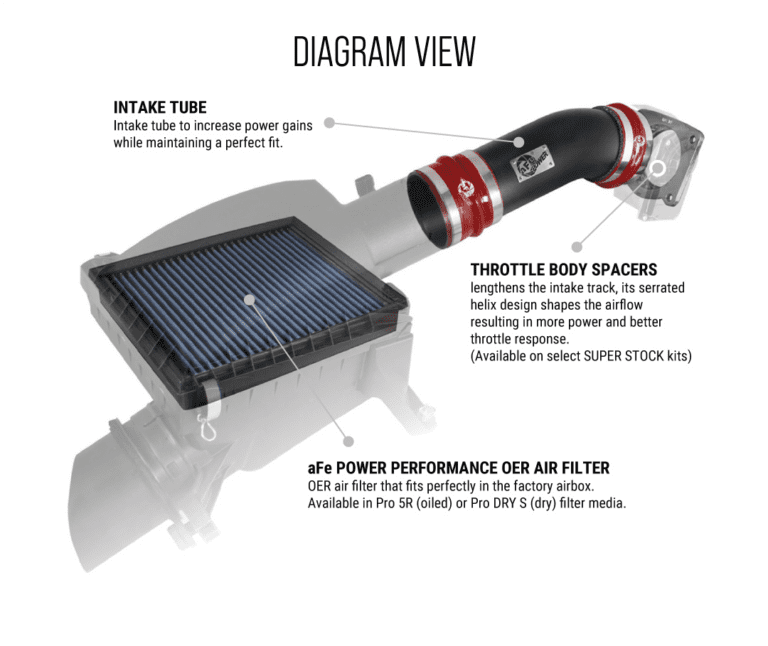 DIAGRAM VIEW

INTAKE TUBE
Intake tube to increase power gains while maintaining a perfect fit.

aFe POWER

THROTTLE BODY SPACERS
lengthens the intake track, its serrated helix design shapes the airflow resulting in more power and better throttle response.
(Available on select SUPER STOCK kits)

aFe POWER PERFORMANCE OER AIR FILTER
OER air filter that fits perfectly in the factory airbox.
Available in Pro 5R (oiled) or Pro DRY S (dry) filter media.